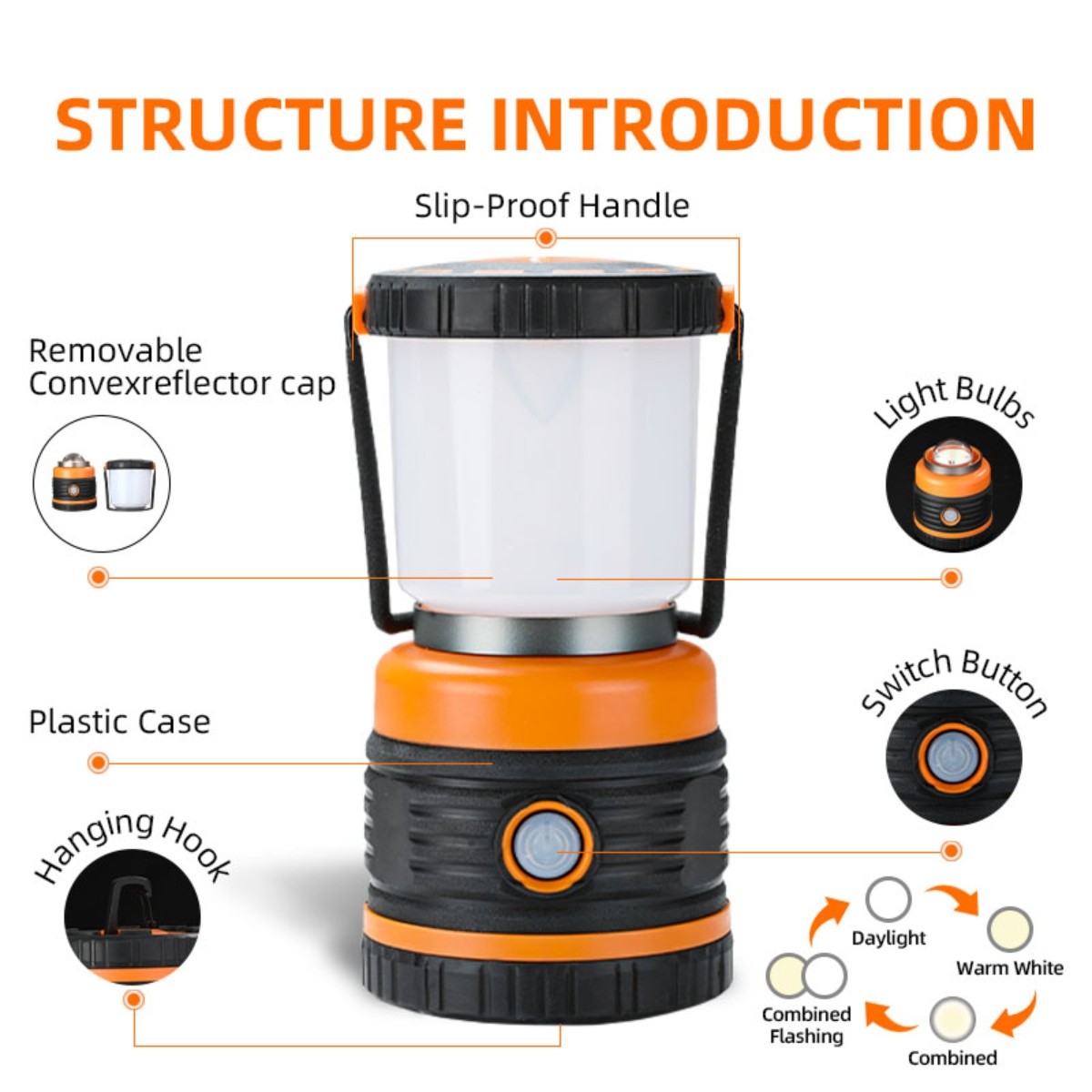 STRUCTURE INTRODUCTION

Slip-Proof Handle

Removable Convexreflector cap

Light Bulbs

Plastic Case

Switch Button

Hanging Hook

Daylight

Warm White

Combined

Combined Flashing