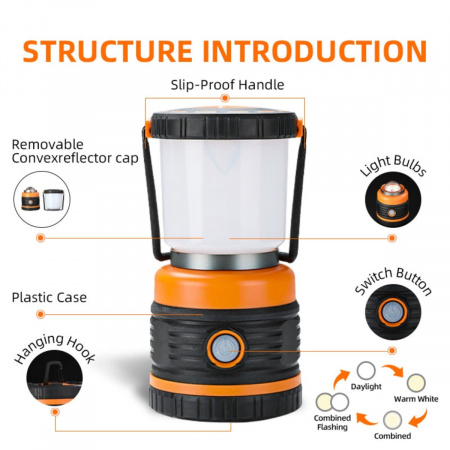 STRUCTURE INTRODUCTION

Slip-Proof Handle

Removable Convexreflector cap

Light Bulbs

Plastic Case

Switch Button

Hanging Hook

Daylight

Warm White

Combined

Combined Flashing